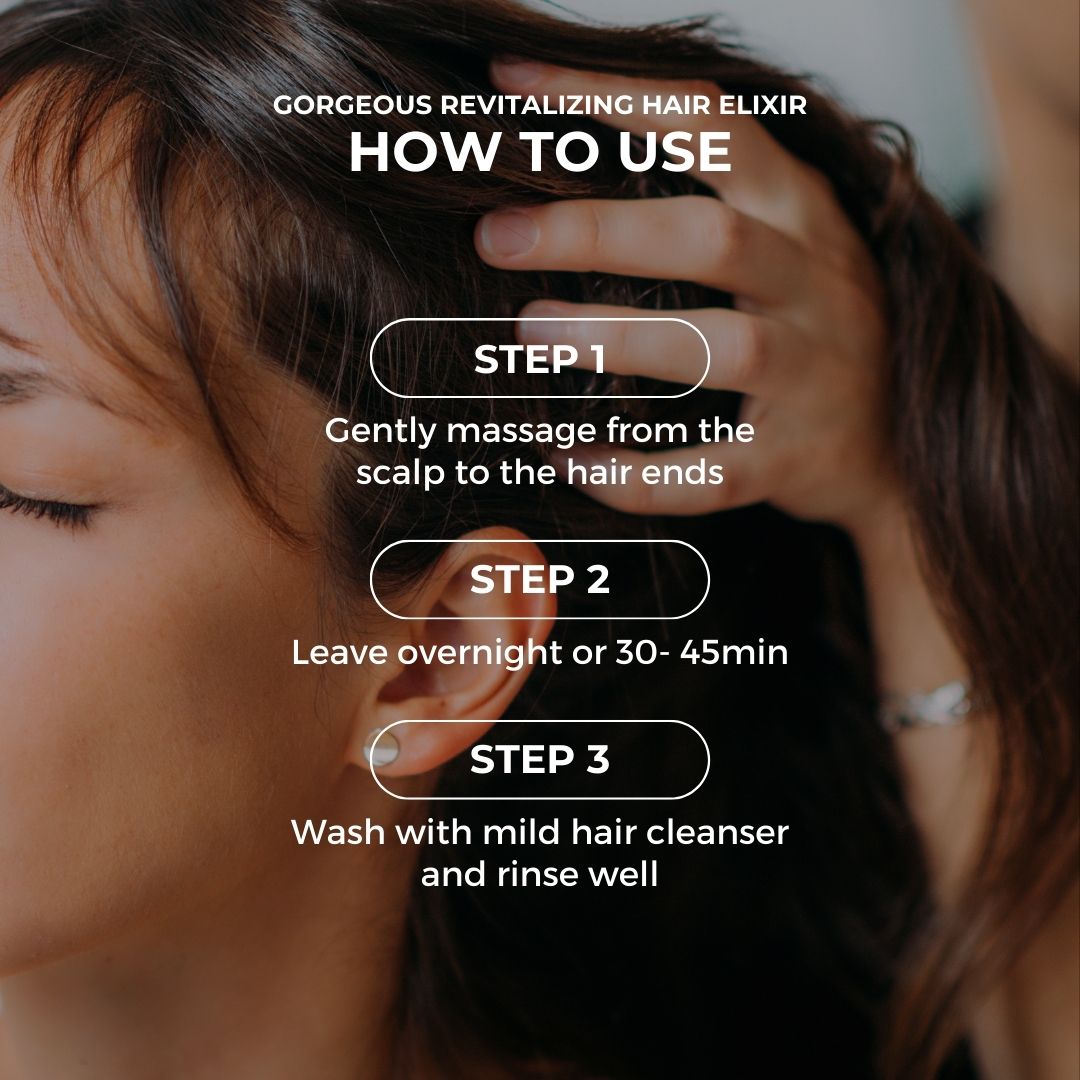 GORGEOUS REVITALIZING HAIR ELIXIR
HOW TO USE

STEP 1

Gently massage from the scalp to the hair ends

STEP 2

Leave overnight or 30- 45min

STEP 3

Wash with mild hair cleanser and rinse well