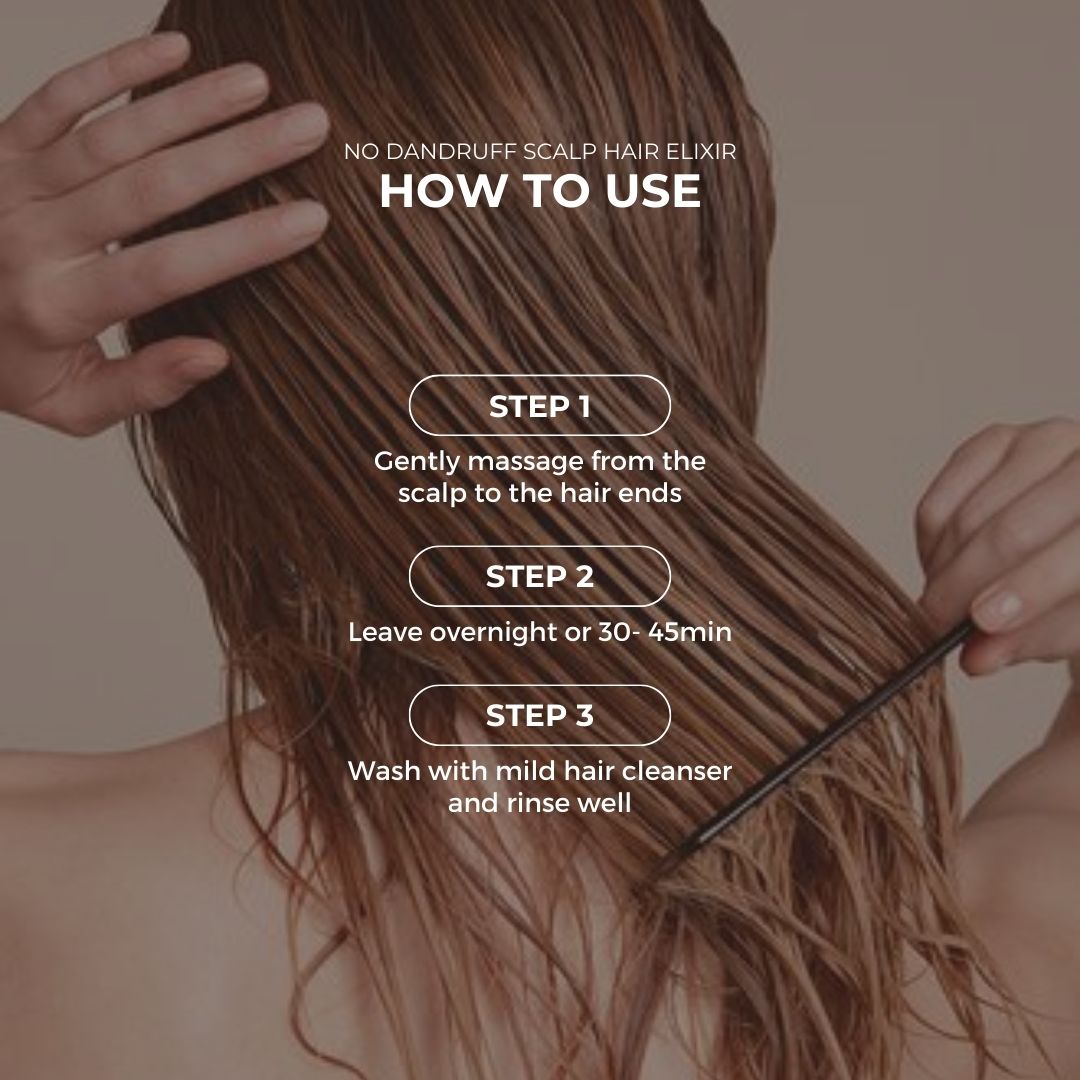 NO DANDRUFF SCALP HAIR ELIXIR
HOW TO USE

STEP 1
Gently massage from the scalp to the hair ends

STEP 2
Leave overnight or 30- 45min

STEP 3
Wash with mild hair cleanser and rinse well