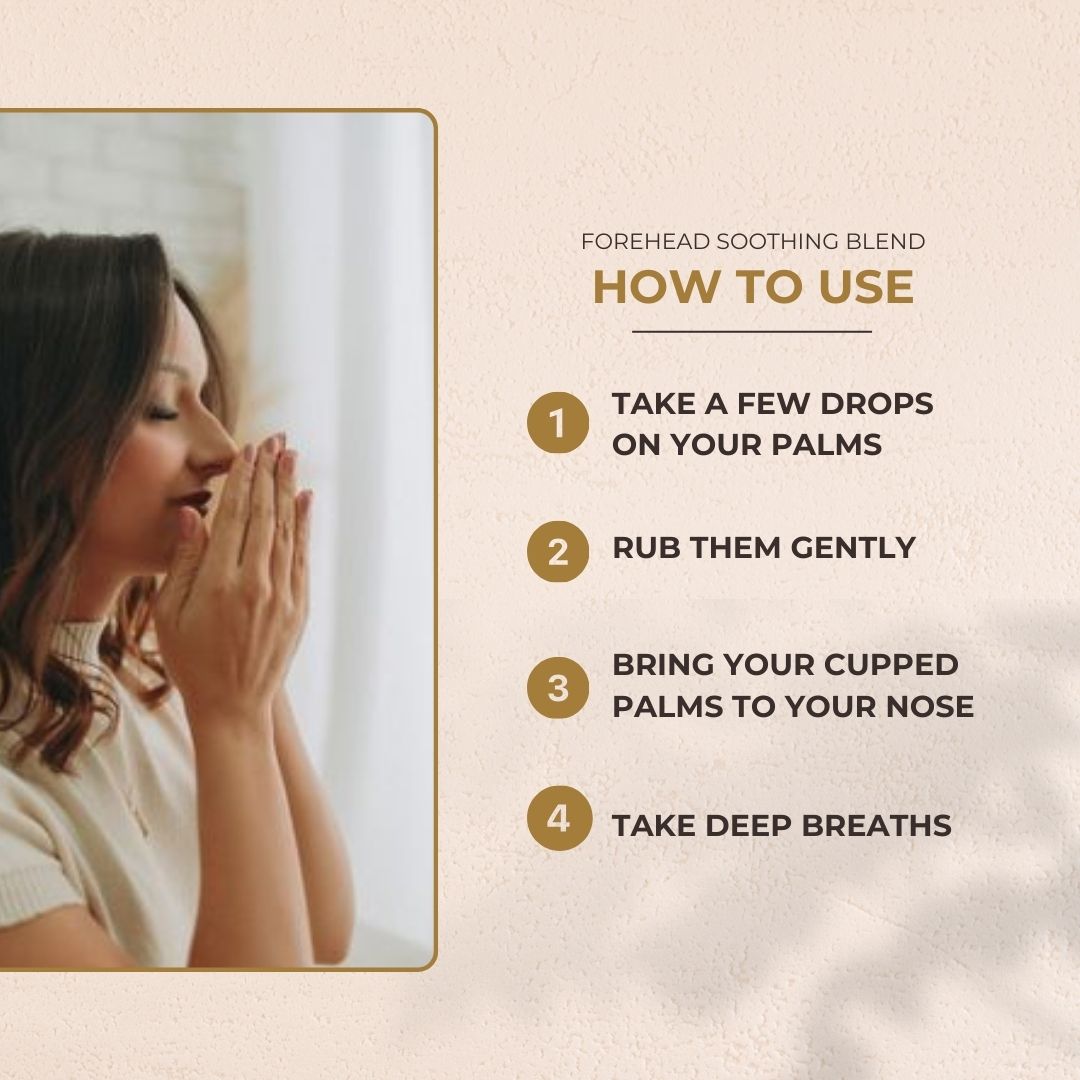 FOREHEAD SOOTHING BLEND
HOW TO USE

1 TAKE A FEW DROPS ON YOUR PALMS

2 RUB THEM GENTLY

3 BRING YOUR CUPPED PALMS TO YOUR NOSE

4 TAKE DEEP BREATHS